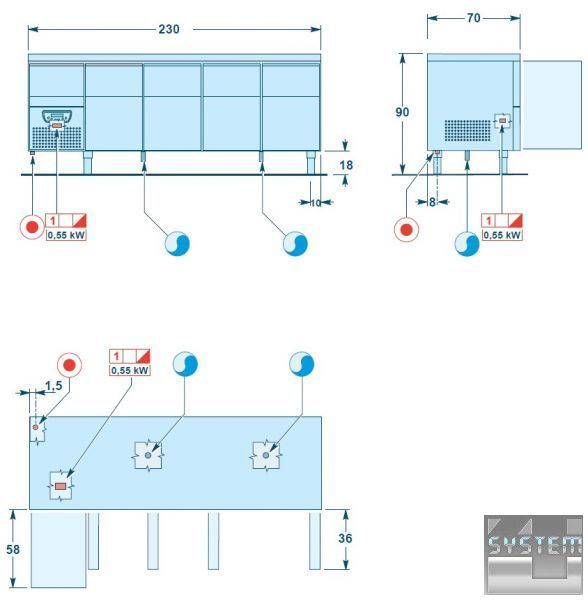 230

70

90

18

10

8

1

0,55 kW

1

0,55 kW

1

0,55 kW

1,5

58

36

SYSTEM