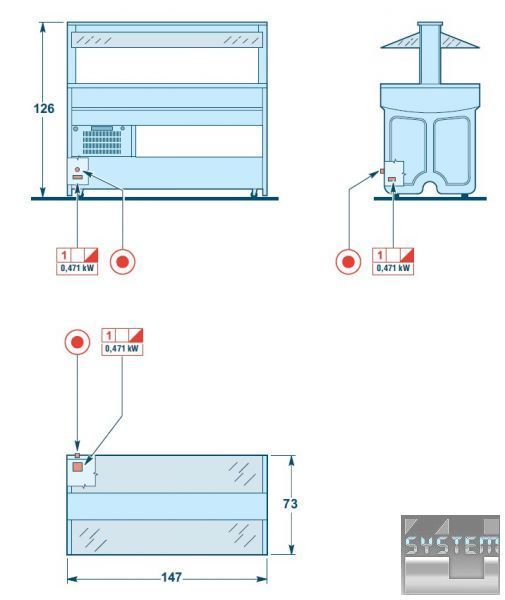 126

1

0,471 kW

1

0,471 kW

1

0,471 kW

73

147

SYSTEM