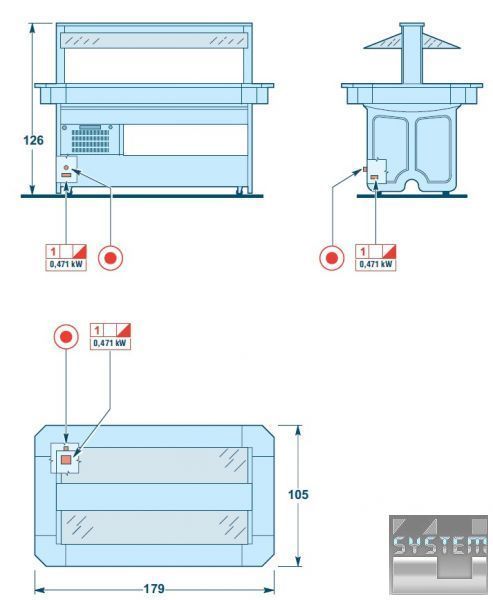 126

1

0,471 kW

1

0,471 kW

1

0,471 kW

105

179

SYSTEM