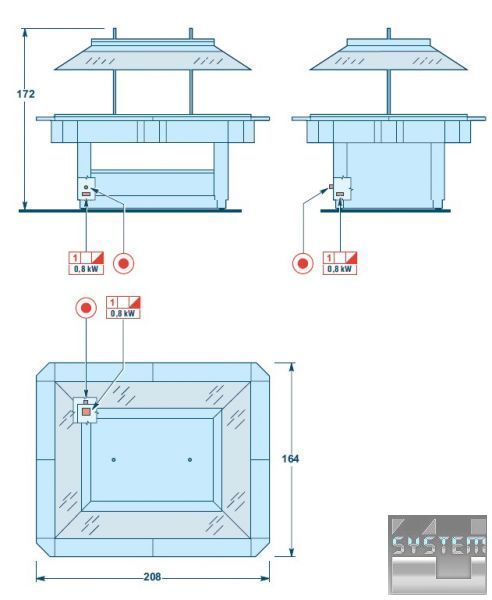 172

1
0,8 kW

1
0,8 kW

1
0,8 kW

164

208

SYSTEM