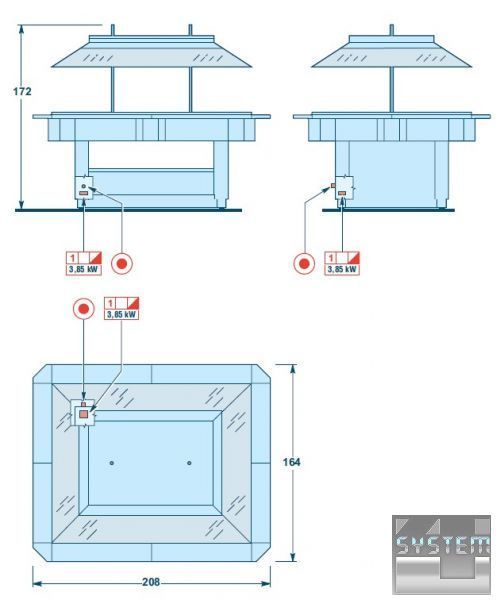 172

1
3,85 kW

1
3,85 kW

1
3,85 kW

164

208

SYSTEM