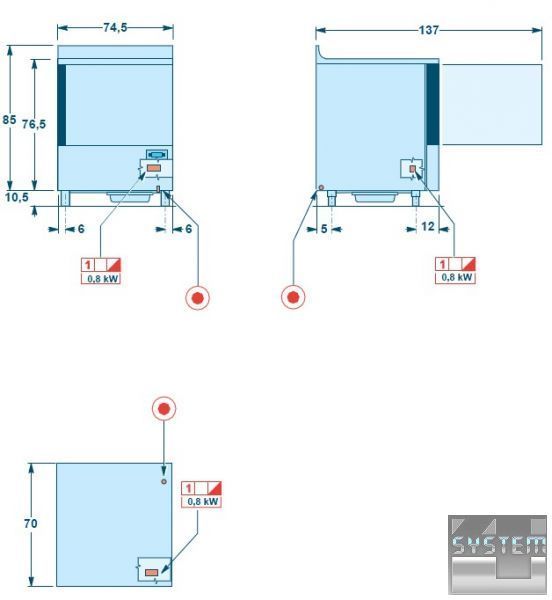 74,5

85

76,5

10,5

6

6

1

0,8 kW

137

5

12

1

0,8 kW

70

1

0,8 kW

SYSTEM