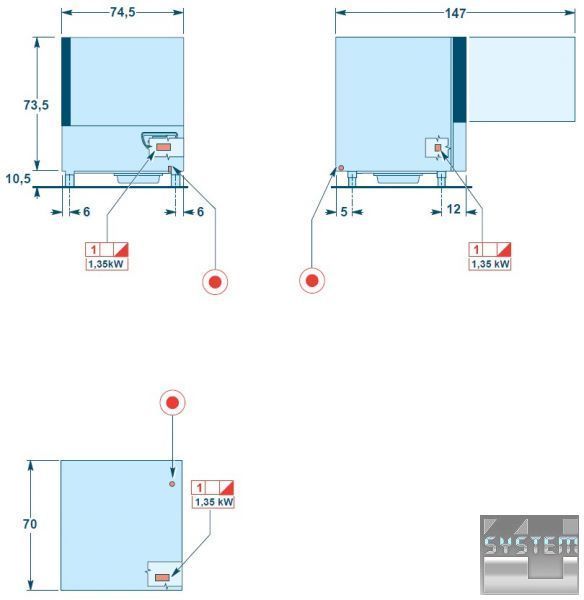 74,5

73,5

10,5

6

6

1

1,35kW

147

5

12

1

1,35 kW

70

1

1,35 kW

SYSTEM