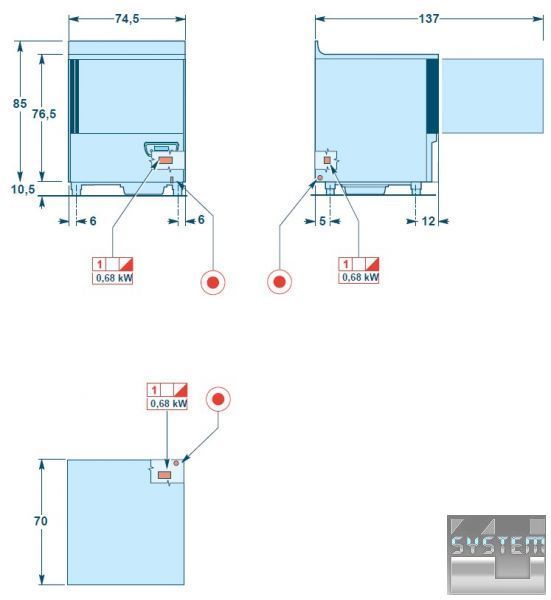 74,5

85

76,5

10,5

6

6

1

0,68 kW

137

5

12

1

0,68 kW

1

0,68 kW

70

SYSTEM