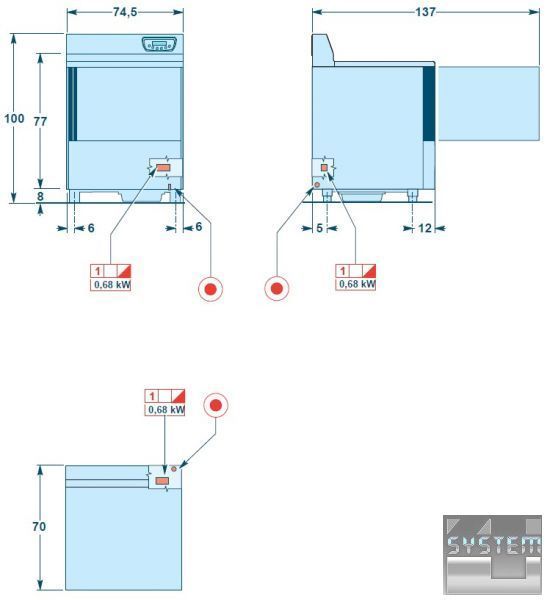 74,5

100

77

8

6

6

1

0,68 kW

137

5

12

1

0,68 kW

1

0,68 kW

70

SYSTEM