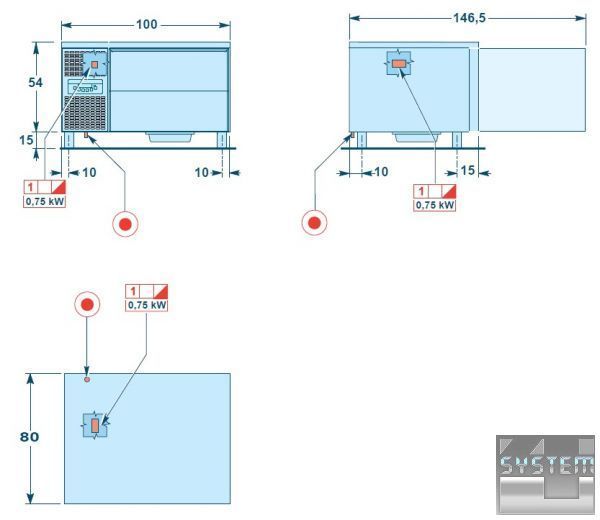 100

54

15

10

10

1

0,75 kW

146,5

10

15

1

0,75 kW

1

0,75 kW

80

SYSTEM