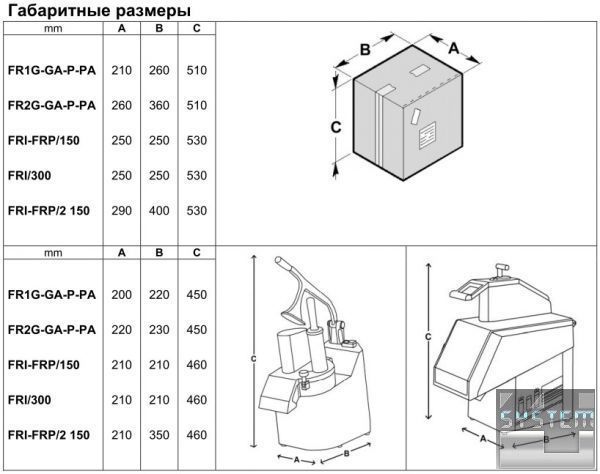 Габаритные размеры

| mm | A | B | C |
|---|---|---|---|
| FR1G-GA-P-PA | 210 | 260 | 510 |
| FR2G-GA-P-PA | 260 | 360 | 510 |
| FRI-FRP/150 | 250 | 250 | 530 |
| FRI/300 | 250 | 250 | 530 |
| FRI-FRP/2 150 | 290 | 400 | 530 |

B A C

| mm | A | B | C |
|---|---|---|---|
| FR1G-GA-P-PA | 200 | 220 | 450 |
| FR2G-GA-P-PA | 220 | 230 | 450 |
| FRI-FRP/150 | 210 | 210 | 460 |
| FRI/300 | 210 | 210 | 460 |
| FRI-FRP/2 150 | 210 | 350 | 460 |

C A B

C A B

SYSTEM