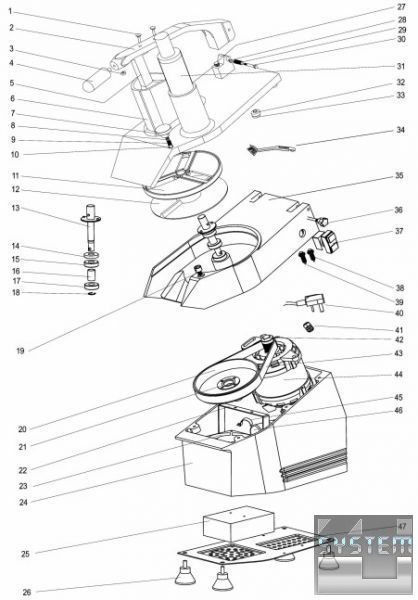 1
2
3
4
5
6
7
8
9
10
11
12
13
14
15
16
17
18
19
20
21
22
23
24
25
26
27
28
29
30
31
32
33
34
35
36
37
38
39
40
41
42
43
44
45
46
47
SYSTEM