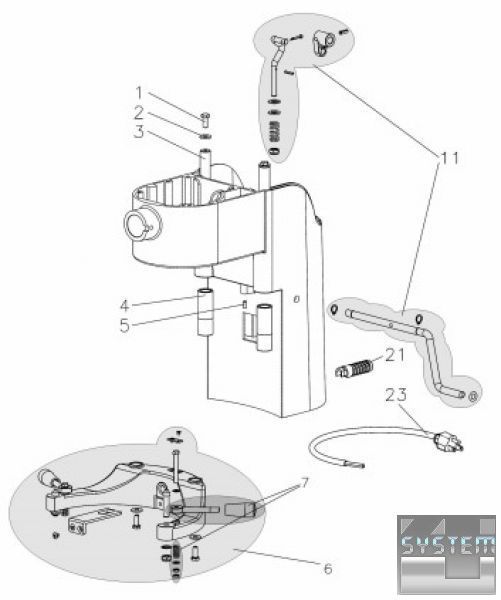 1
2
3
11
4
5
21
23
7
6
SYSTEM