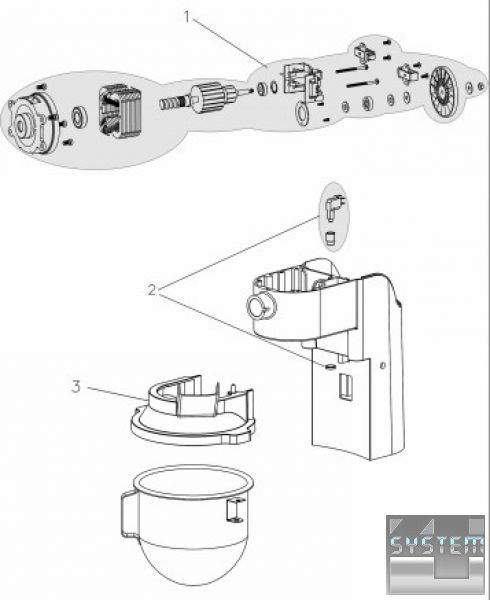 1

2

3

SYSTEM