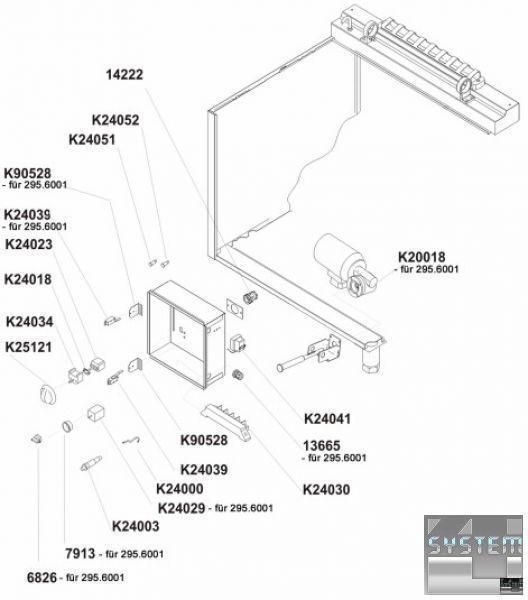 14222

K24052

K24051

K90528
- für 295.6001

K24039
- für 295.6001

K24023

K24018

K24034

K25121

K20018
- für 295.6001

K24041

13665
- für 295.6001

K90528

K24039

K24030

K24000

K24029 - für 295.6001

K24003

7913 - für 295.6001

6826 - für 295.6001

SYSTEM