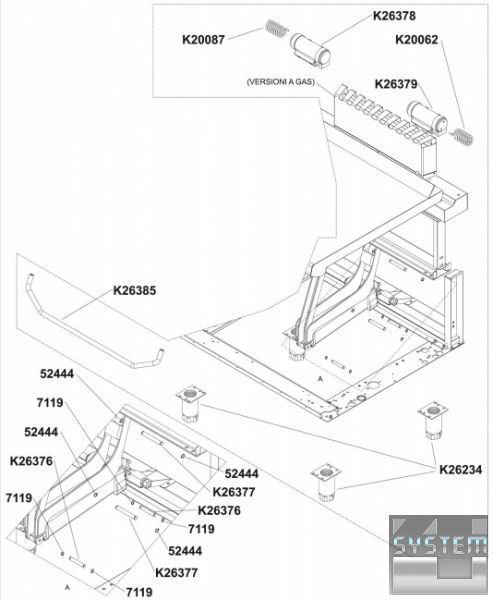 K26378
K20087
K20062
(VERSIONI A GAS)
K26379
K26385
A
52444
7119
52444
K26376
7119
52444
K26377
K26376
7119
52444
K26377
7119
A
K26234
SYSTEM