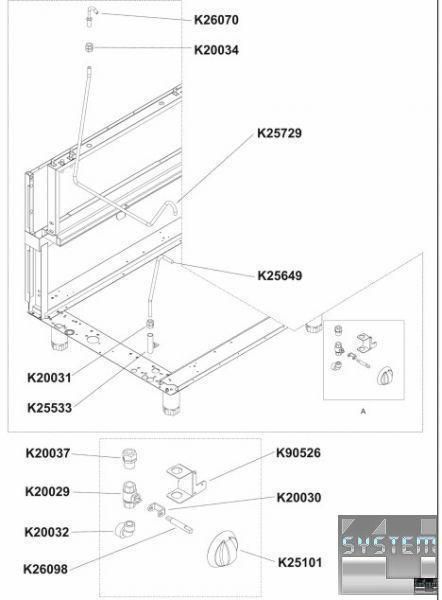 K26070

K20034

K25729

K25649

K20031

K25533

A

K20037

K20029

K20032

K26098

K90526

K20030

K25101

SYSTEM