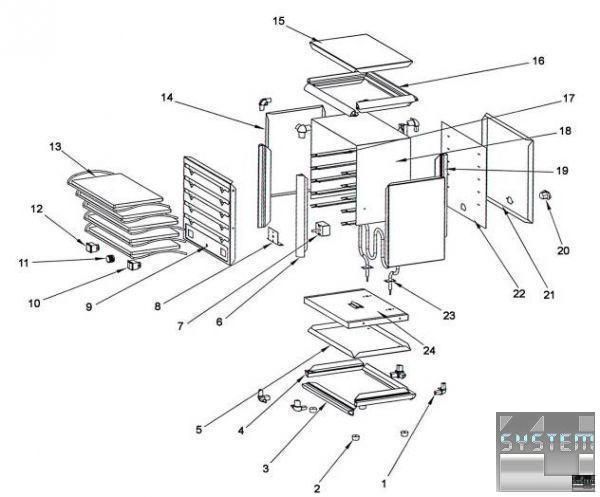 15
16
14
17
18
13
19
12
20
11
10
9
8
7
6
22
21
23
24
5
4
3
2
1
SYSTEM