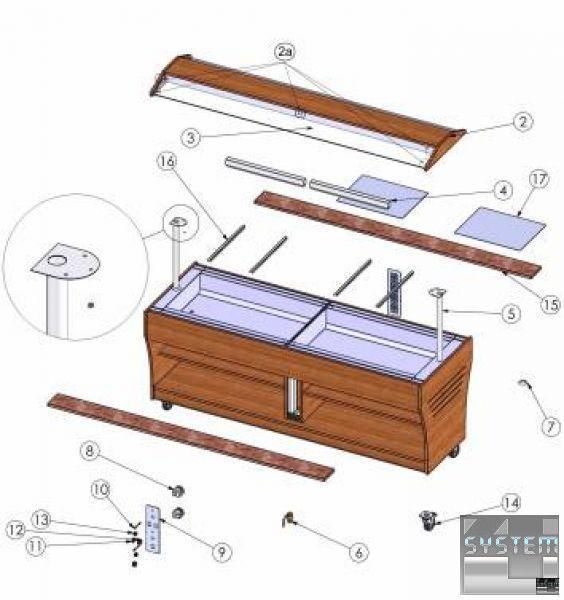 2a
2
3
16
4
17
15
5
7
8
10
13
12
11
9
6
14
SYSTEM