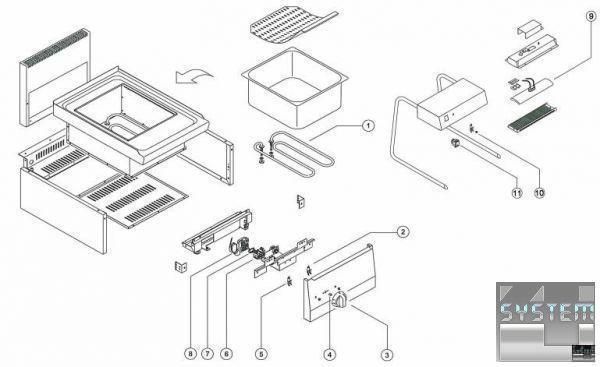 9
1
11
10
2
8
7
6
5
4
3
SYSTEM