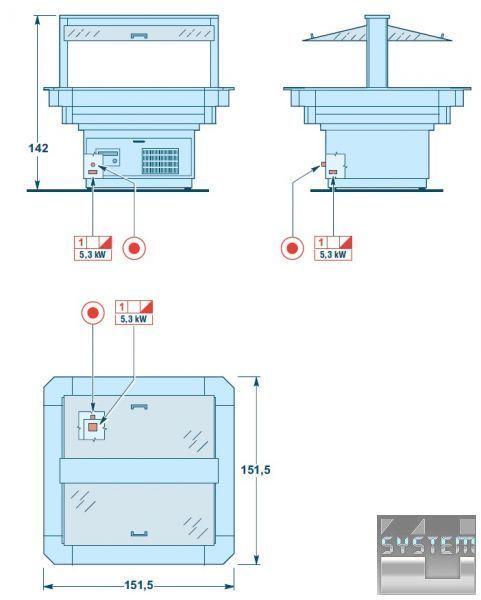 142

1
5,3 kW

1
5,3 kW

1
5,3 kW

151,5

151,5

SYSTEM