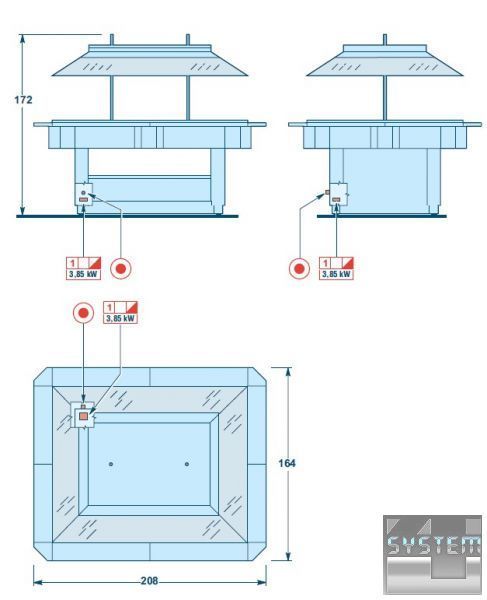 172

1
3,85 kW

1
3,85 kW

1
3,85 kW

164

208

SYSTEM