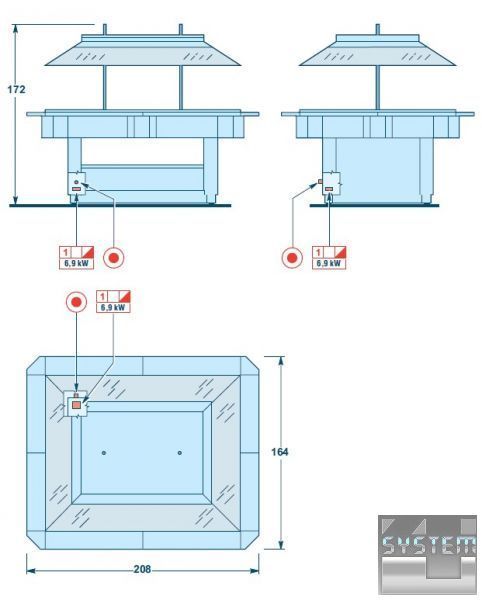 172

1
6,9 kW

1
6,9 kW

1
6,9 kW

164

208

SYSTEM