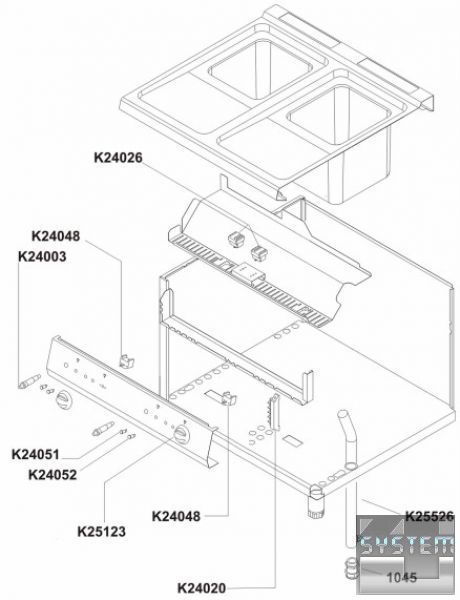 K24026

K24048

K24003

K24051

K24052

K25123

K24048

K24020

K25526

SYSTEM

1045