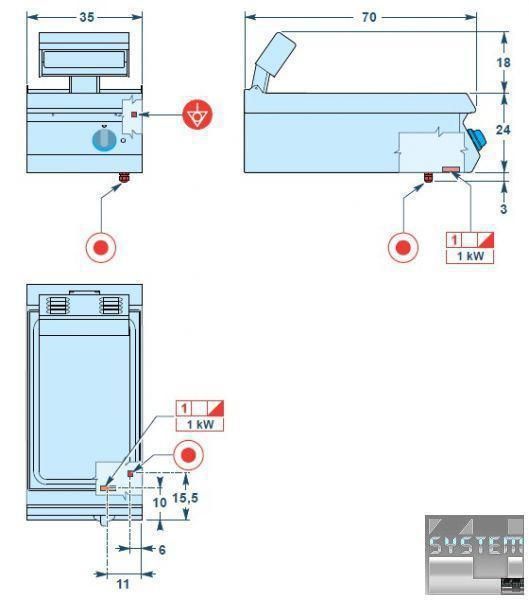 35

70

18

24

3

1

1 kW

1

1 kW

10

15,5

6

11

SYSTEM