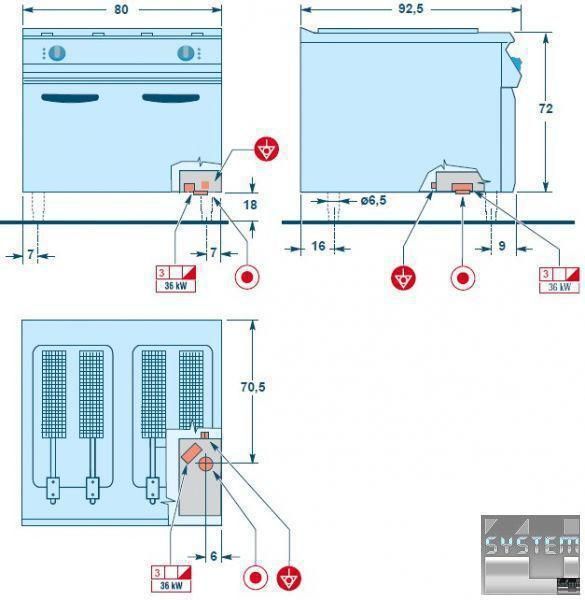 80

92,5

72

18

ø6,5

7

7

16

9

3

36 kW

3

36 kW

70,5

6

3

36 kW

SYSTEM