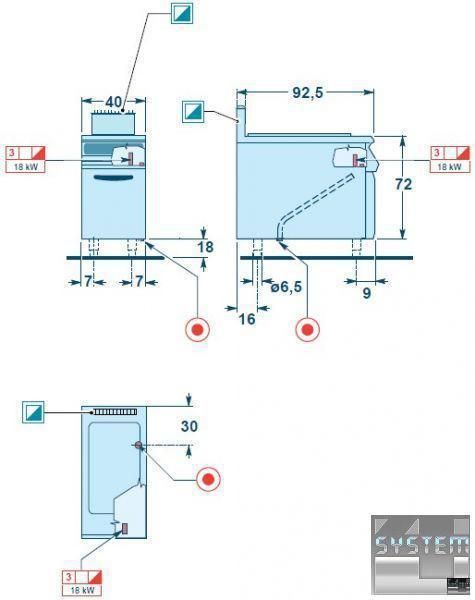 40

3
18 kW

18

7 7

92,5

3
18 kW

72

ø6,5

9

16

30

3
18 kW

SYSTEM