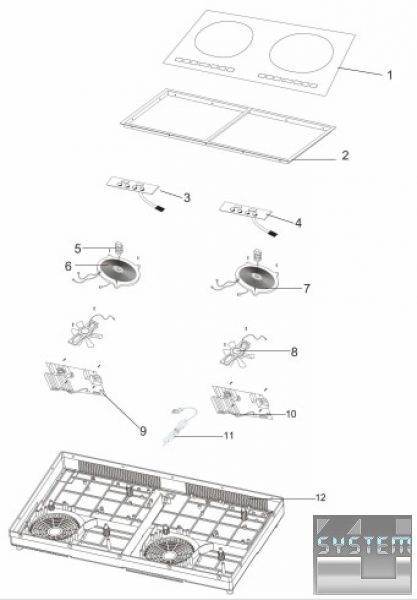 1
2
3
4
5
6
7
8
9
10
11
12
SYSTEM