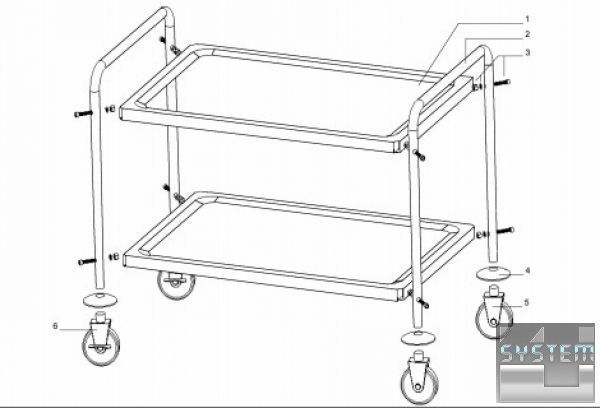 1
2
3
4
5
6
SYSTEM