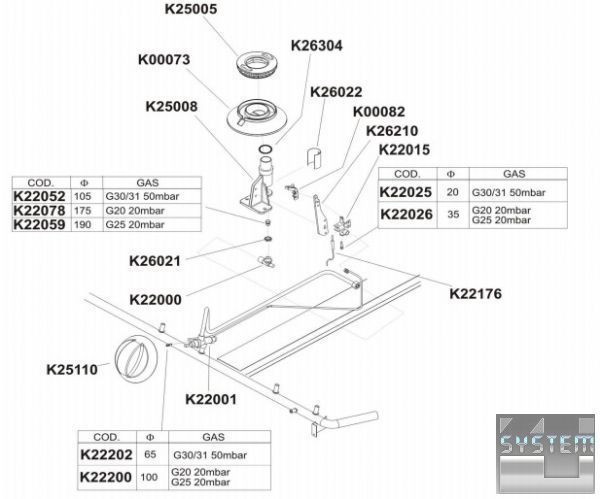 K25005

K26304

K00073

K26022

K25008

K00082

K26210

K22015

| COD. | Φ | GAS |
|---|---|---|
| K22052 | 105 | G30/31 50mbar |
| K22078 | 175 | G20 20mbar |
| K22059 | 190 | G25 20mbar |

| COD. | Φ | GAS |
|---|---|---|
| K22025 | 20 | G30/31 50mbar |
| K22026 | 35 | G20 20mbar G25 20mbar |

K26021

K22000

K22176

K25110

K22001

| COD. | Φ | GAS |
|---|---|---|
| K22202 | 65 | G30/31 50mbar |
| K22200 | 100 | G20 20mbar G25 20mbar |

SYSTEM