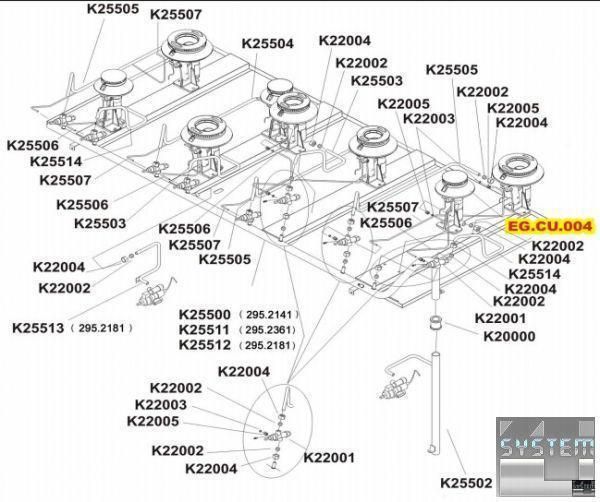 K25505
K25507
K25504
K22004
K22002
K25503
K25505
K22002
K22005
K22005
K22003
K22004
K25506
K25514
K25507
K25506
K25503
K25506
K25507
K25505
K25507
K25506
EG.CU.004
K22002
K22004
K25514
K22004
K22002
K22001
K20000
K22004
K22002
K25513 ( 295.2181 )
K25500 ( 295.2141 )
K25511 ( 295.2361 )
K25512 ( 295.2181 )
K22004
K22002
K22003
K22005
K22002
K22004
K22001
K25502
SYSTEM