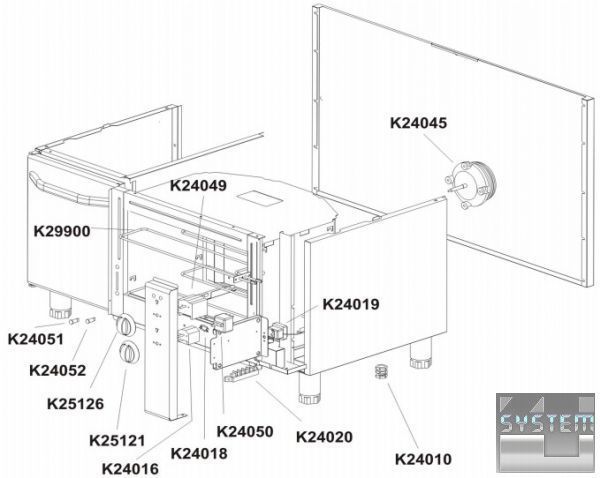 K24045

K24049

K29900

K24019

K24051

K24052

K25126

K25121

K24016

K24018

K24050

K24020

K24010

SYSTEM