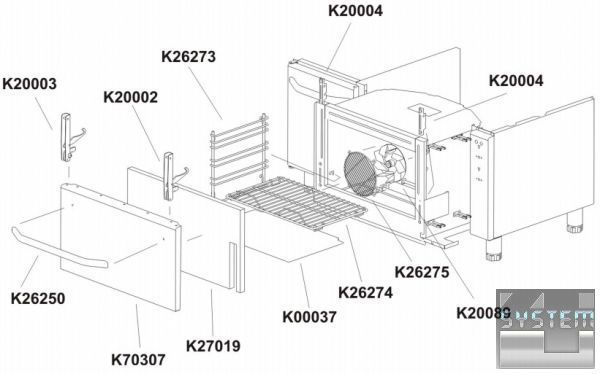 K20004
K26273
K20003
K20002
K20004
K26250
K70307
K27019
K00037
K26274
K26275
K20089
SYSTEM