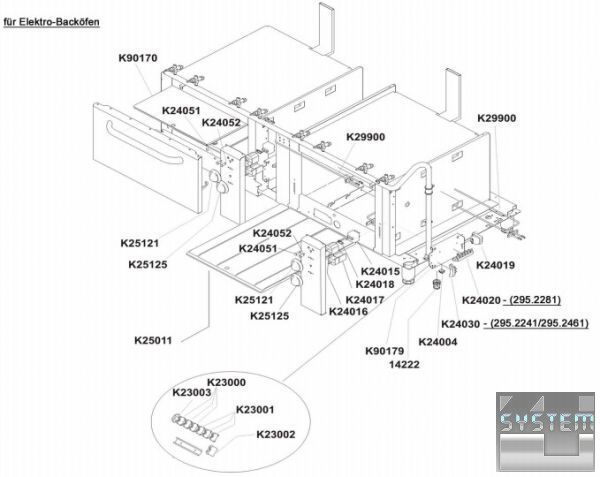 für Elektro-Backöfen

K90170
K24051
K24052
K29900
K29900
K25121
K25125
K24052
K24051
K24015
K24018
K24017
K24016
K25121
K25125
K24019
K24020 - (295.2281)
K24030 - (295.2241/295.2461)
K24004
K90179
14222
K25011
K23000
K23003
K23001
K23002

SYSTEM