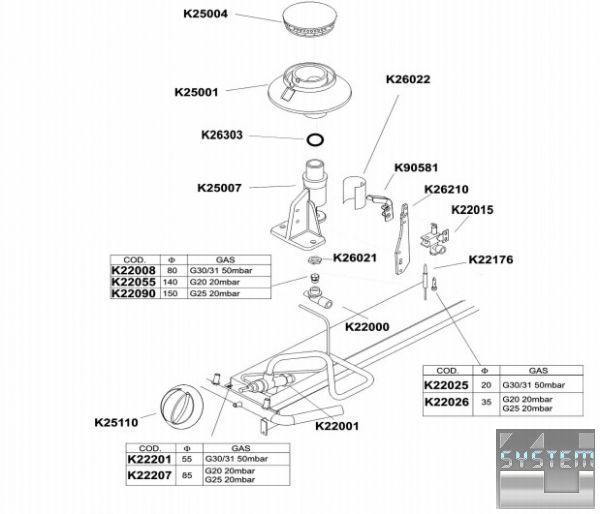 K25004

K25001

K26022

K26303

K90581

K25007

K26210

K22015

K26021

K22176

| COD. | Φ | GAS |
|---|---|---|
| K22008 | 80 | G30/31 50mbar |
| K22055 | 140 | G20 20mbar |
| K22090 | 150 | G25 20mbar |

K22000

| COD. | Φ | GAS |
|---|---|---|
| K22025 | 20 | G30/31 50mbar |
| K22026 | 35 | G20 20mbar G25 20mbar |

K25110

K22001

| COD. | Φ | GAS |
|---|---|---|
| K22201 | 55 | G30/31 50mbar |
| K22207 | 85 | G20 20mbar G25 20mbar |

SYSTEM