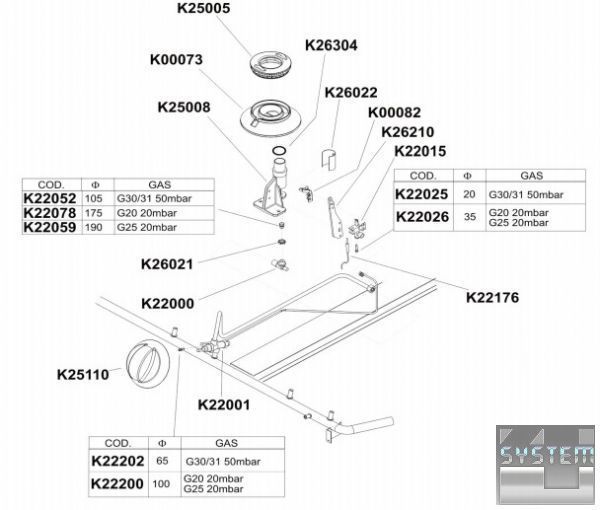 K25005

K26304

K00073

K26022

K25008

K00082

K26210

K22015

| COD. | Φ | GAS |
|---|---|---|
| K22052 | 105 | G30/31 50mbar |
| K22078 | 175 | G20 20mbar |
| K22059 | 190 | G25 20mbar |

| COD. | Φ | GAS |
|---|---|---|
| K22025 | 20 | G30/31 50mbar |
| K22026 | 35 | G20 20mbar G25 20mbar |

K26021

K22000

K22176

K25110

K22001

| COD. | Φ | GAS |
|---|---|---|
| K22202 | 65 | G30/31 50mbar |
| K22200 | 100 | G20 20mbar G25 20mbar |

SYSTEM