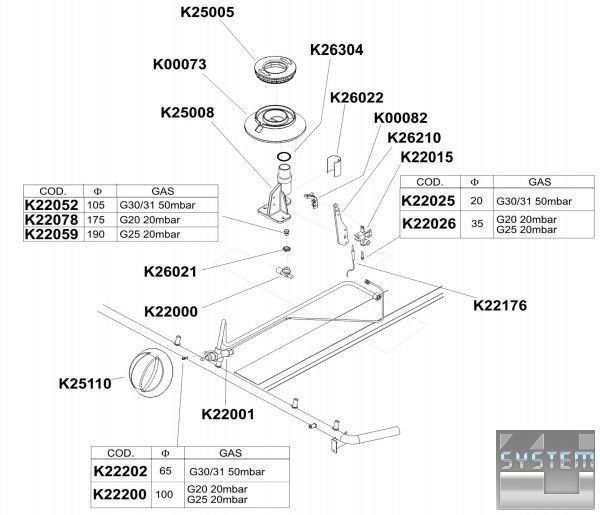 K25005

K26304

K00073

K26022

K25008

K00082

K26210

K22015

| COD. | Φ | GAS |
|---|---|---|
| K22052 | 105 | G30/31 50mbar |
| K22078 | 175 | G20 20mbar |
| K22059 | 190 | G25 20mbar |

| COD. | Φ | GAS |
|---|---|---|
| K22025 | 20 | G30/31 50mbar |
| K22026 | 35 | G20 20mbar G25 20mbar |

K26021

K22000

K22176

K25110

K22001

| COD. | Φ | GAS |
|---|---|---|
| K22202 | 65 | G30/31 50mbar |
| K22200 | 100 | G20 20mbar G25 20mbar |

SYSTEM