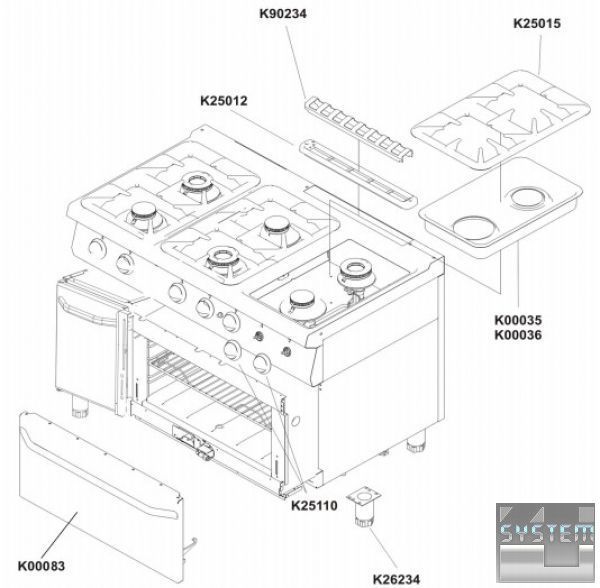 K90234
K25015
K25012
K00035
K00036
K25110
K00083
K26234
SYSTEM