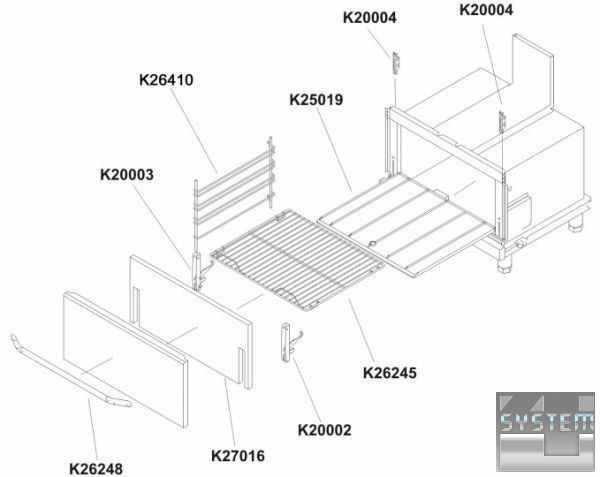 K20004
K20004
K26410
K25019
K20003
K26245
K20002
K27016
K26248
SYSTEM