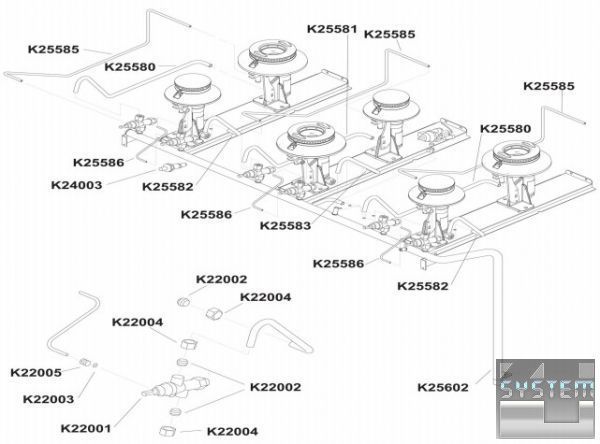 K25585
K25580
K25581
K25585
K25585
K25580
K25586
K24003
K25582
K25586
K25583
K25586
K25582
K22002
K22004
K22004
K22005
K22003
K22002
K22001
K22004
K25602
SYSTEM