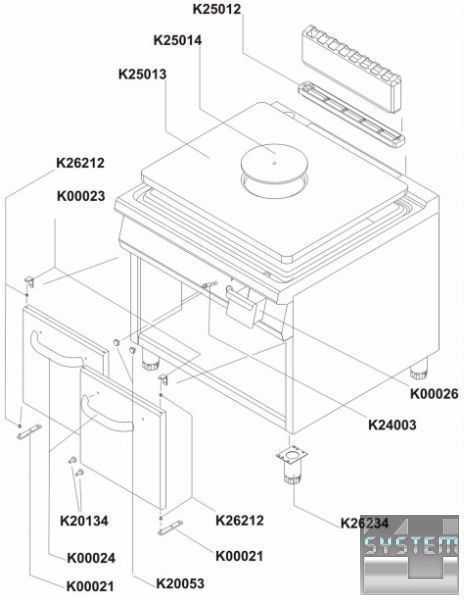 K25012
K25014
K25013
K26212
K00023
K00026
K24003
K20134
K26212
K26234
K00024
K00021
K00021
K20053
SYSTEM 4