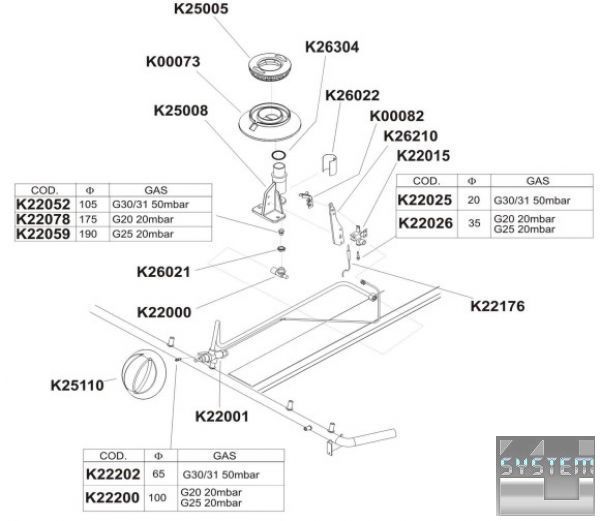 K25005

K26304

K00073

K26022

K25008

K00082

K26210

K22015

| COD. | Φ | GAS |
|---|---|---|
| K22052 | 105 | G30/31 50mbar |
| K22078 | 175 | G20 20mbar |
| K22059 | 190 | G25 20mbar |

| COD. | Φ | GAS |
|---|---|---|
| K22025 | 20 | G30/31 50mbar |
| K22026 | 35 | G20 20mbar G25 20mbar |

K26021

K22000

K22176

K25110

K22001

| COD. | Φ | GAS |
|---|---|---|
| K22202 | 65 | G30/31 50mbar |
| K22200 | 100 | G20 20mbar G25 20mbar |

SYSTEM