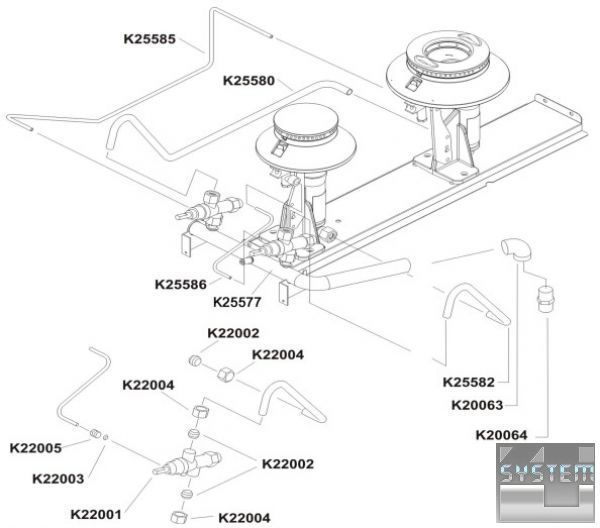 K25585
K25580
K25586
K25577
K22002
K22004
K22004
K25582
K20063
K20064
K22005
K22003
K22002
K22001
K22004
SYSTEM