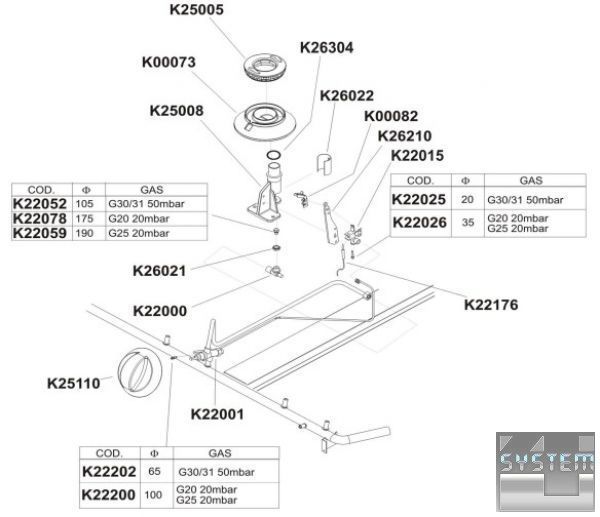 K25005
K26304
K00073
K26022
K25008
K00082
K26210
K22015

| COD. | Φ | GAS |
|---|---|---|
| K22052 | 105 | G30/31 50mbar |
| K22078 | 175 | G20 20mbar |
| K22059 | 190 | G25 20mbar |

| COD. | Φ | GAS |
|---|---|---|
| K22025 | 20 | G30/31 50mbar |
| K22026 | 35 | G20 20mbar G25 20mbar |

K26021
K22000
K22176
K25110
K22001

| COD. | Φ | GAS |
|---|---|---|
| K22202 | 65 | G30/31 50mbar |
| K22200 | 100 | G20 20mbar G25 20mbar |

SYSTEM