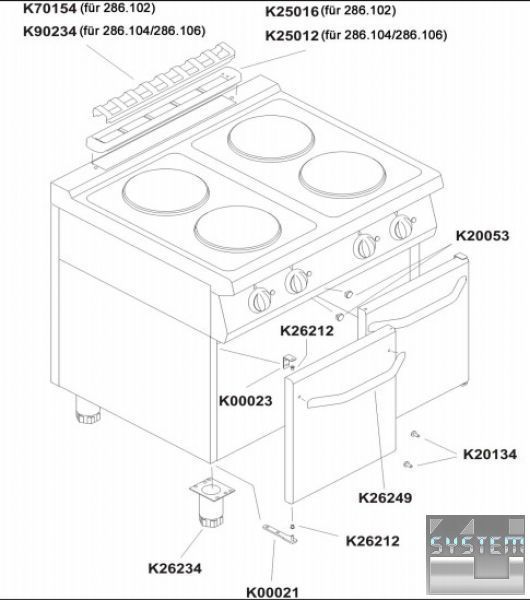 K70154 (für 286.102)
K90234 (für 286.104/286.106)

K25016 (für 286.102)
K25012 (für 286.104/286.106)

K20053

K26212

K00023

K20134

K26249

K26212

K26234

K00021

SYSTEM