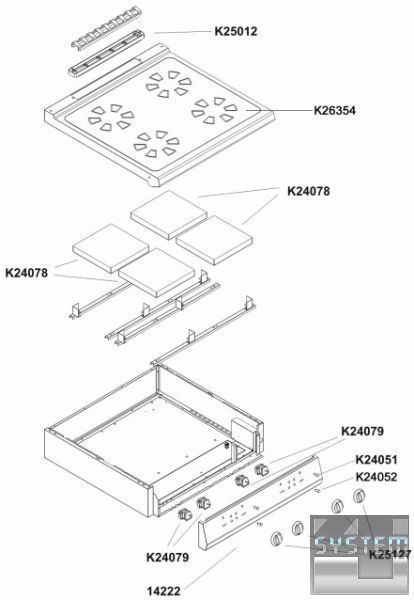 K25012

K26354

K24078

K24078

K24079

K24051

K24052

K24079

K25127

14222

SYSTEM