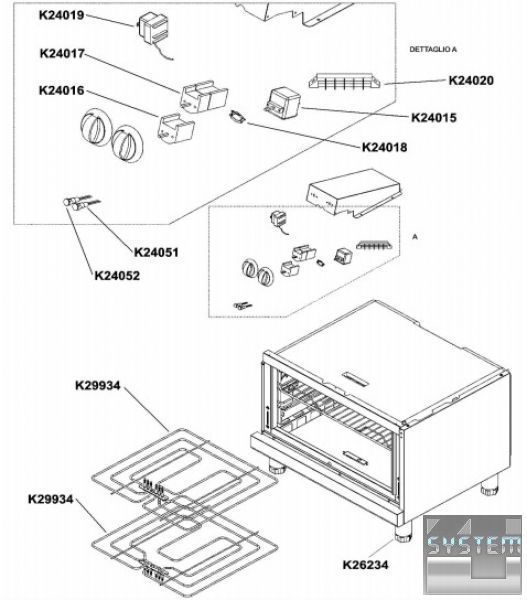 K24019

K24017

K24016

DETTAGLIO A

K24020

K24015

K24018

K24051

K24052

A

K29934

K29934

K26234

SYSTEM