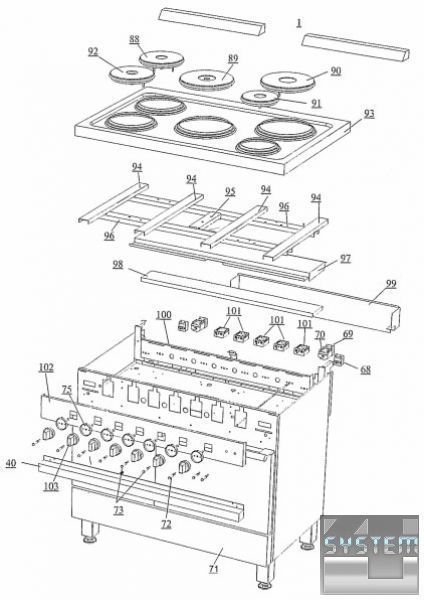 1
88
92
89
90
91
93
94
94
95
94
96
94
96
97
98
99
100
101
101
101
70
69
68
102
75
40
103
73
72
71
SYSTEM