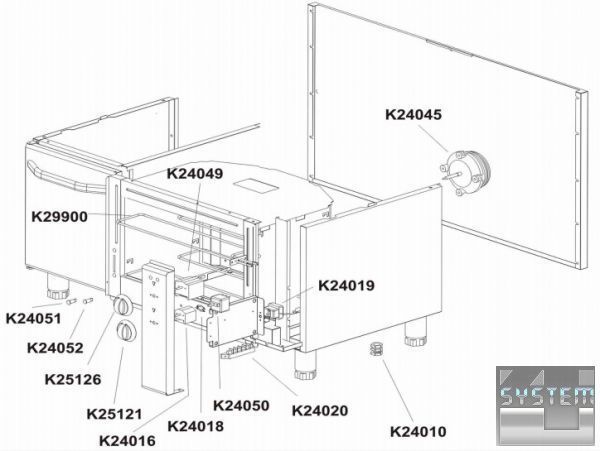 K24045
K24049
K29900
K24019
K24051
K24052
K25126
K25121
K24016
K24018
K24050
K24020
K24010
SYSTEM