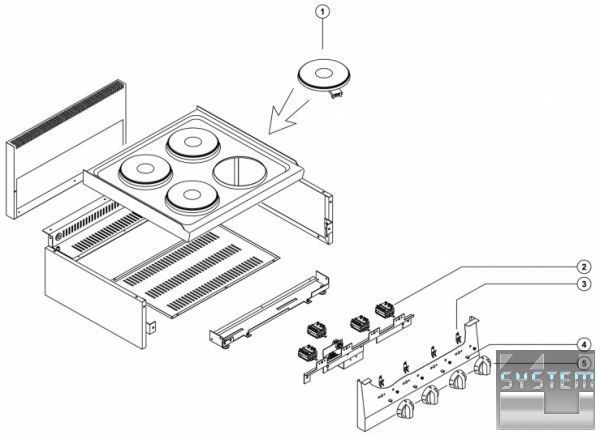 1
2
3
4
5
SYSTEM